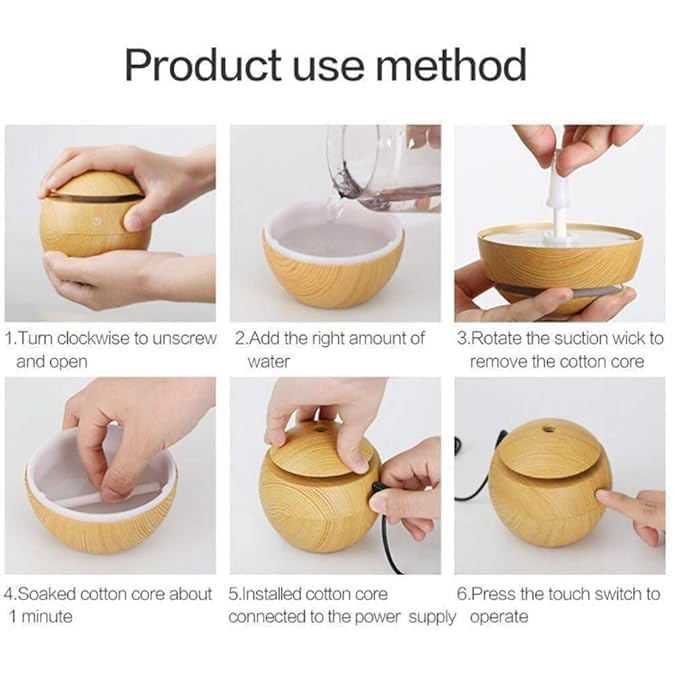 Product use method

1.Turn clockwise to unscrew and open

2.Add the right amount of water

3.Rotate the suction wick to remove the cotton core

4.Soaked cotton core about 1 minute

5.Installed cotton core connected to the power supply

6.Press the touch switch to operate